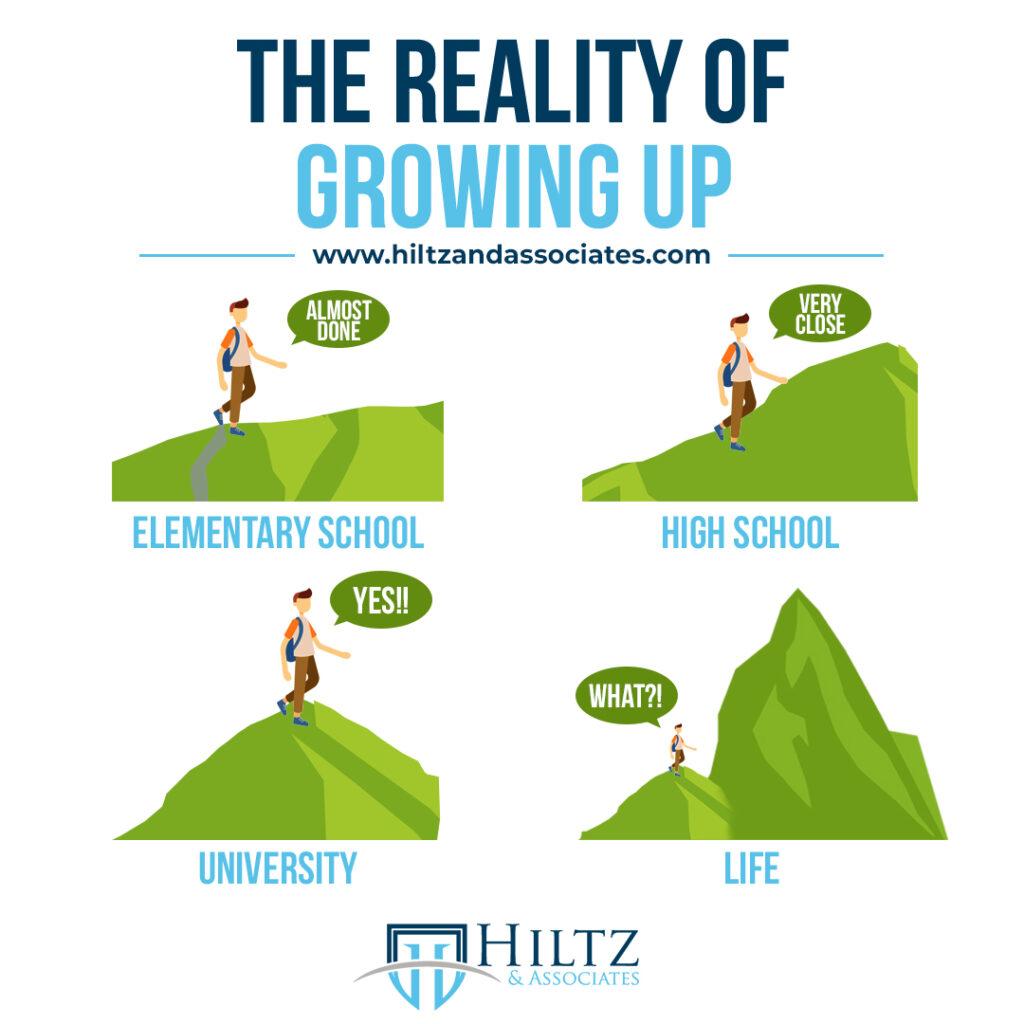 THE REALITY OF
GROWING UP

www.hiltzandassociates.com

ALMOST DONE

ELEMENTARY SCHOOL

VERY CLOSE

HIGH SCHOOL

YES!!

UNIVERSITY

WHAT?!

LIFE

HILTZ
& ASSOCIATES